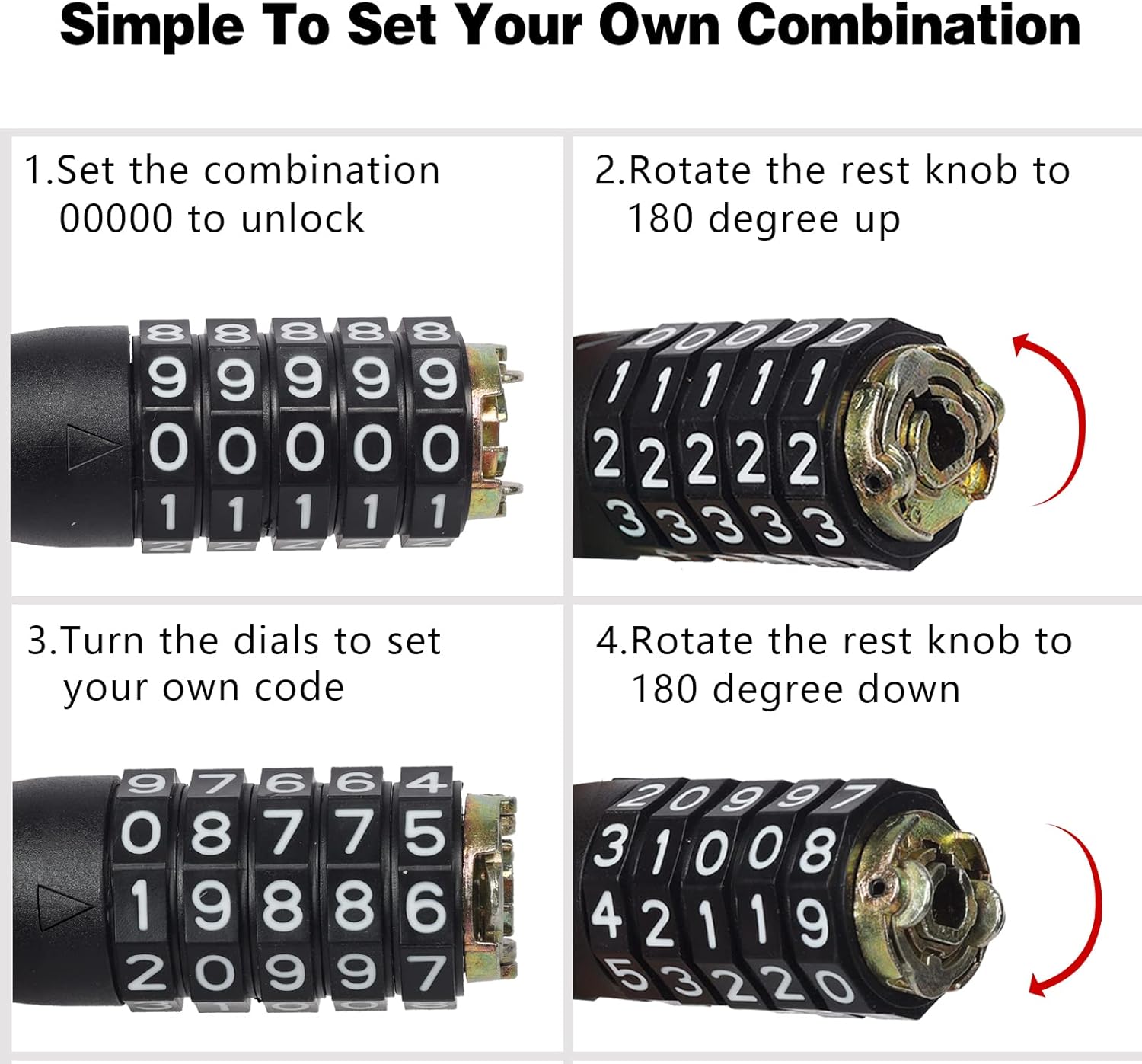 Simple To Set Your Own Combination

1.Set the combination 00000 to unlock

88888
99999
00000
11111

2.Rotate the rest knob to 180 degree up

00000
11111
22222
33333

3.Turn the dials to set your own code

97664
08775
19886
20997

4.Rotate the rest knob to 180 degree down

20997
31008
42119
53220